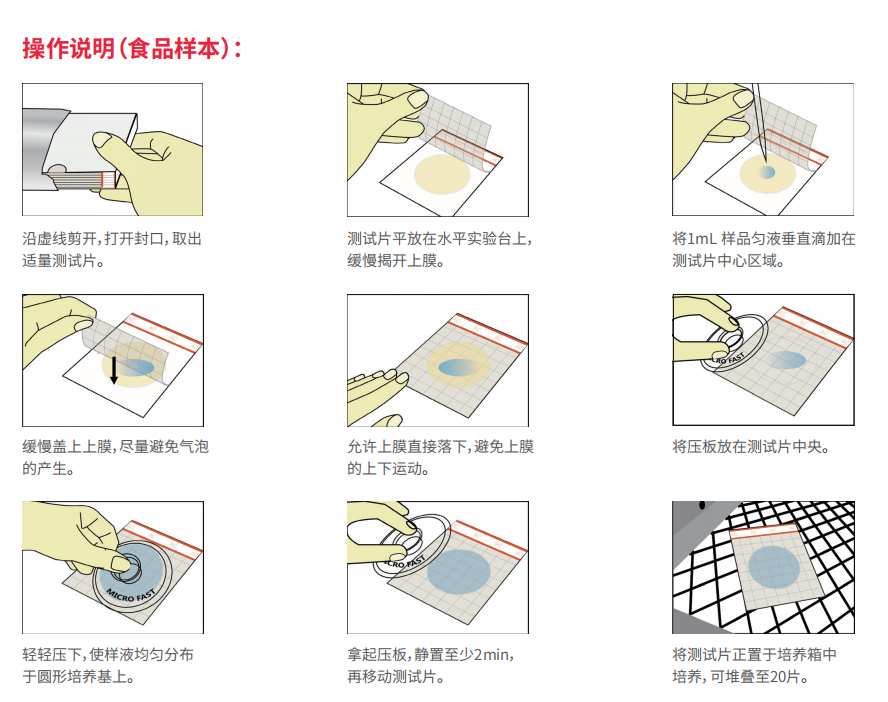 操作说明（食品样本）：

沿虚线剪开，打开封口，取出适量测试片。

测试片平放在水平实验台上，缓慢揭开上膜。

将1mL 样品匀液垂直滴加在测试片中心区域。

缓慢盖上上膜，尽量避免气泡的产生。

允许上膜直接落下，避免上膜的上下运动。

RO FAST

将压板放在测试片中央。

MICRO FAST

轻轻压下，使样液均匀分布于圆形培养基上。

MICRO FAST

拿起压板，静置至少2min，再移动测试片。

将测试片正置于培养箱中培养，可堆叠至20片。