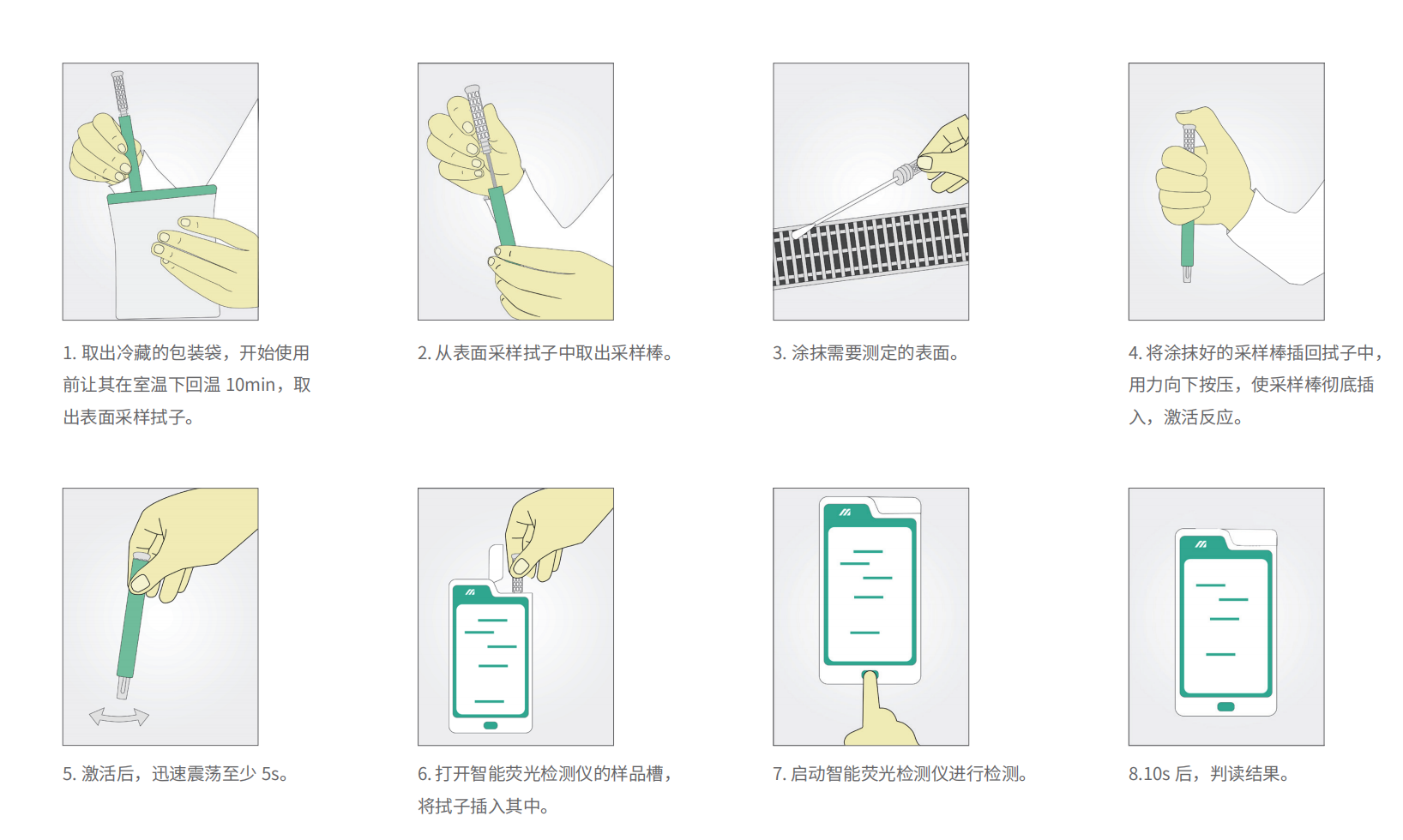 1. 取出冷藏的包装袋，开始使用前让其在室温下回温 10min，取出表面采样拭子。

2. 从表面采样拭子中取出采样棒。

3. 涂抹需要测定的表面。

4. 将涂抹好的采样棒插回拭子中，用力向下按压，使采样棒彻底插入，激活反应。

5. 激活后，迅速震荡至少 5s。

6. 打开智能荧光检测仪的样品槽，将拭子插入其中。

7. 启动智能荧光检测仪进行检测。

8.10s 后，判读结果。