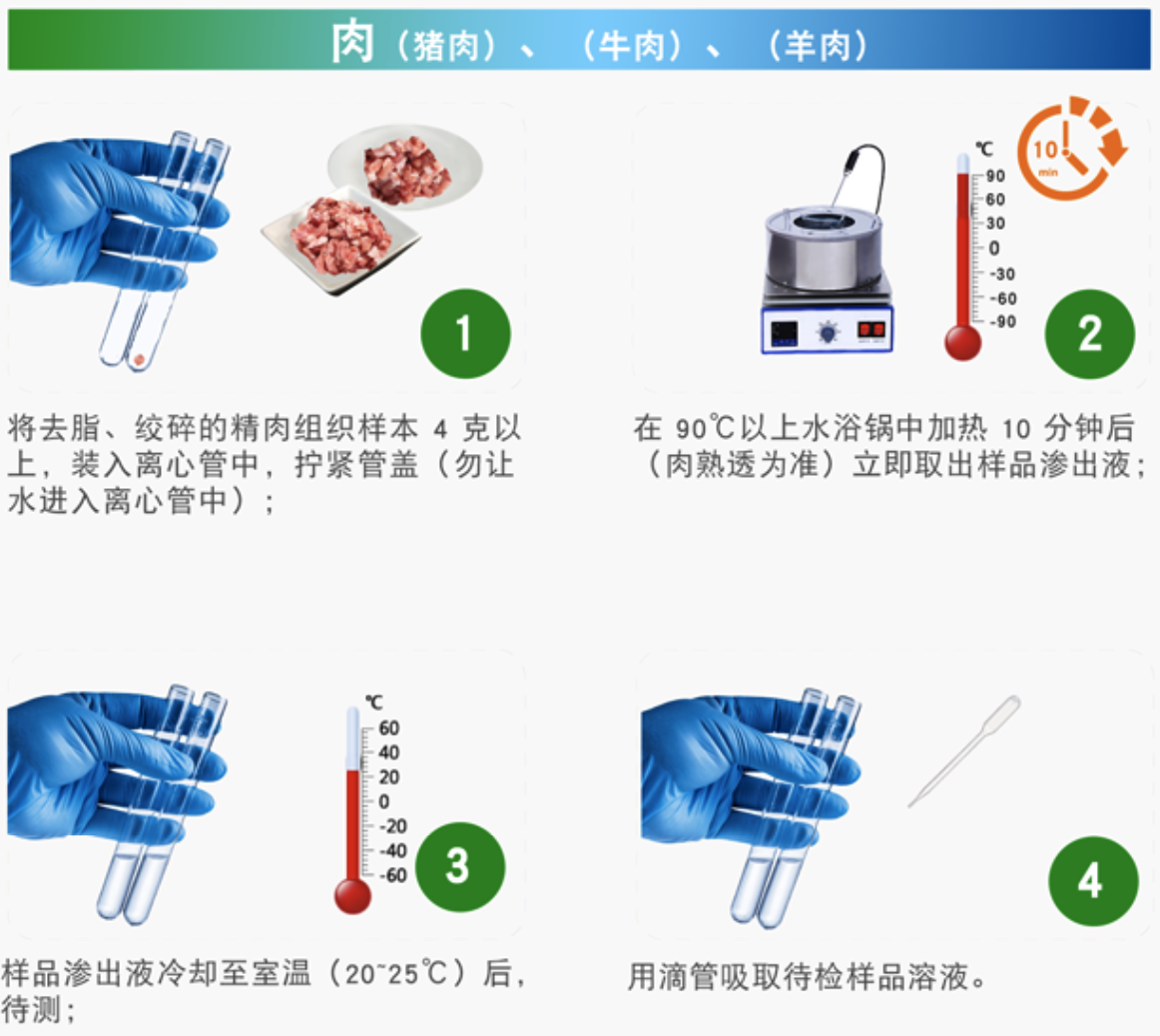 肉（猪肉）、（牛肉）、（羊肉）

1

将去脂、绞碎的精肉组织样本 4 克以上，装入离心管中，拧紧管盖（勿让水进入离心管中）；

℃ 90 60 30 0 -30 -60 -90

10 min

2

在 90℃以上水浴锅中加热 10 分钟后（肉熟透为准）立即取出样品渗出液；

℃ 60 40 20 0 -20 -40 -60

3

样品渗出液冷却至室温（20~25℃）后，待测；

4

用滴管吸取待检样品溶液。